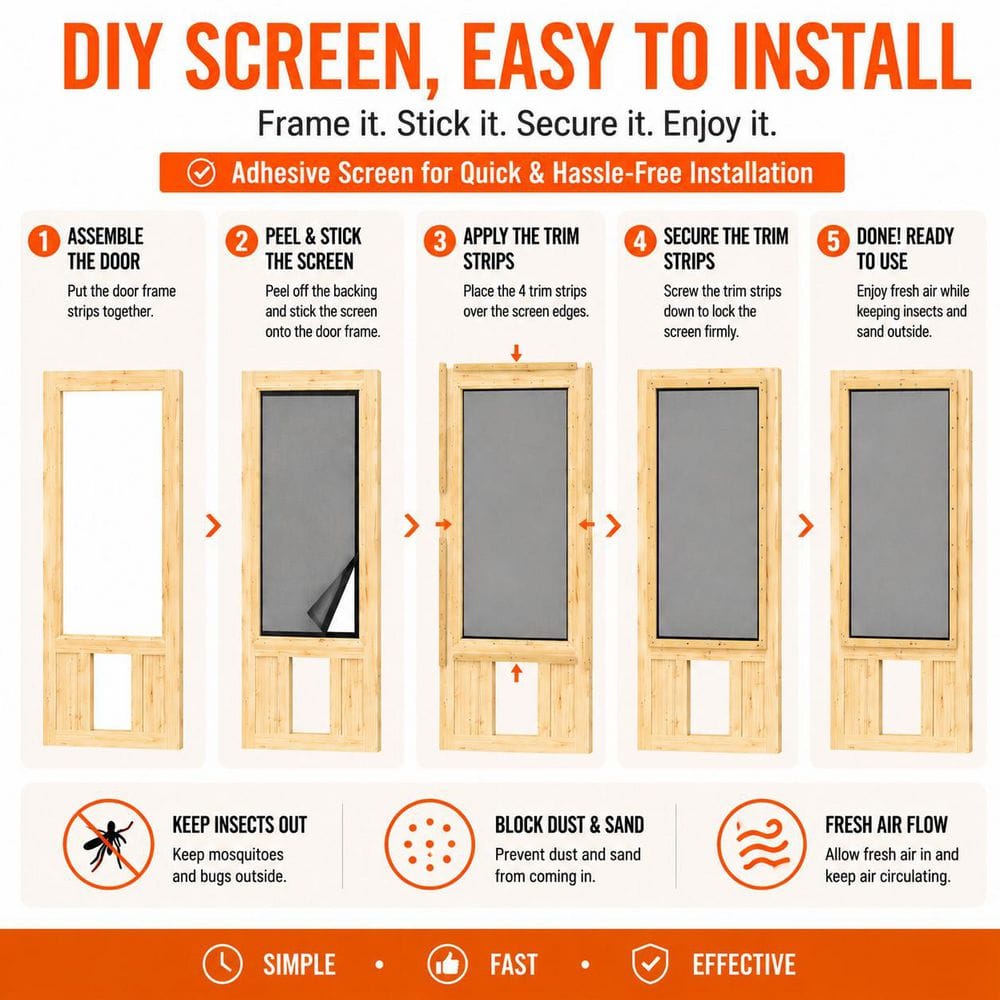 DIY SCREEN, EASY TO INSTALL

Frame it. Stick it. Secure it. Enjoy it.

Adhesive Screen for Quick & Hassle-Free Installation

1 ASSEMBLE THE DOOR
Put the door frame strips together.

2 PEEL & STICK THE SCREEN
Peel off the backing and stick the screen onto the door frame.

3 APPLY THE TRIM STRIPS
Place the 4 trim strips over the screen edges.

4 SECURE THE TRIM STRIPS
Screw the trim strips down to lock the screen firmly.

5 DONE! READY TO USE
Enjoy fresh air while keeping insects and sand outside.

KEEP INSECTS OUT
Keep mosquitoes and bugs outside.

BLOCK DUST & SAND
Prevent dust and sand from coming in.

FRESH AIR FLOW
Allow fresh air in and keep air circulating.

SIMPLE • FAST • EFFECTIVE