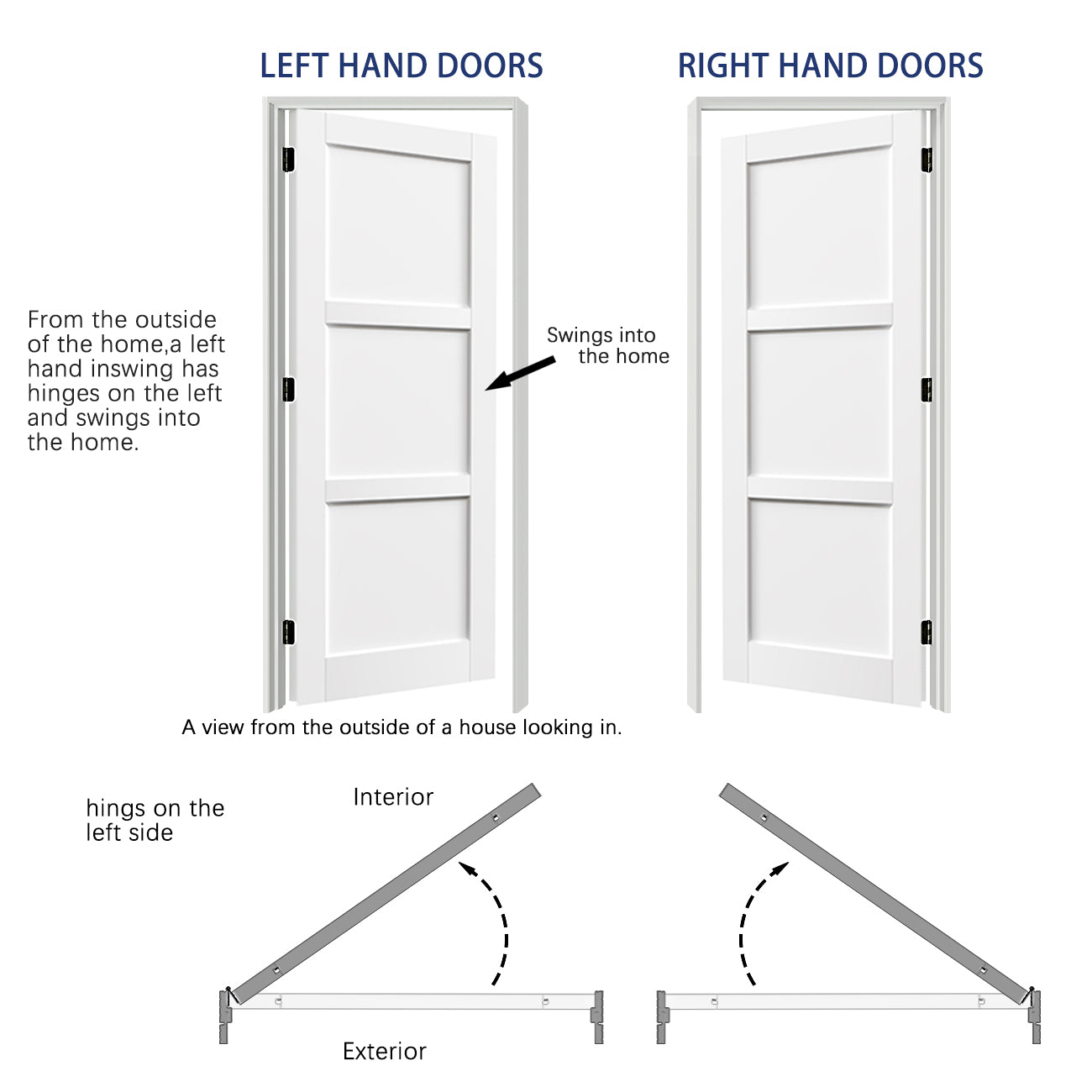 LEFT HAND DOORS

RIGHT HAND DOORS

From the outside of the home,a left hand inswing has hinges on the left and swings into the home.

Swings into the home

A view from the outside of a house looking in.

hings on the left side

Interior

Exterior