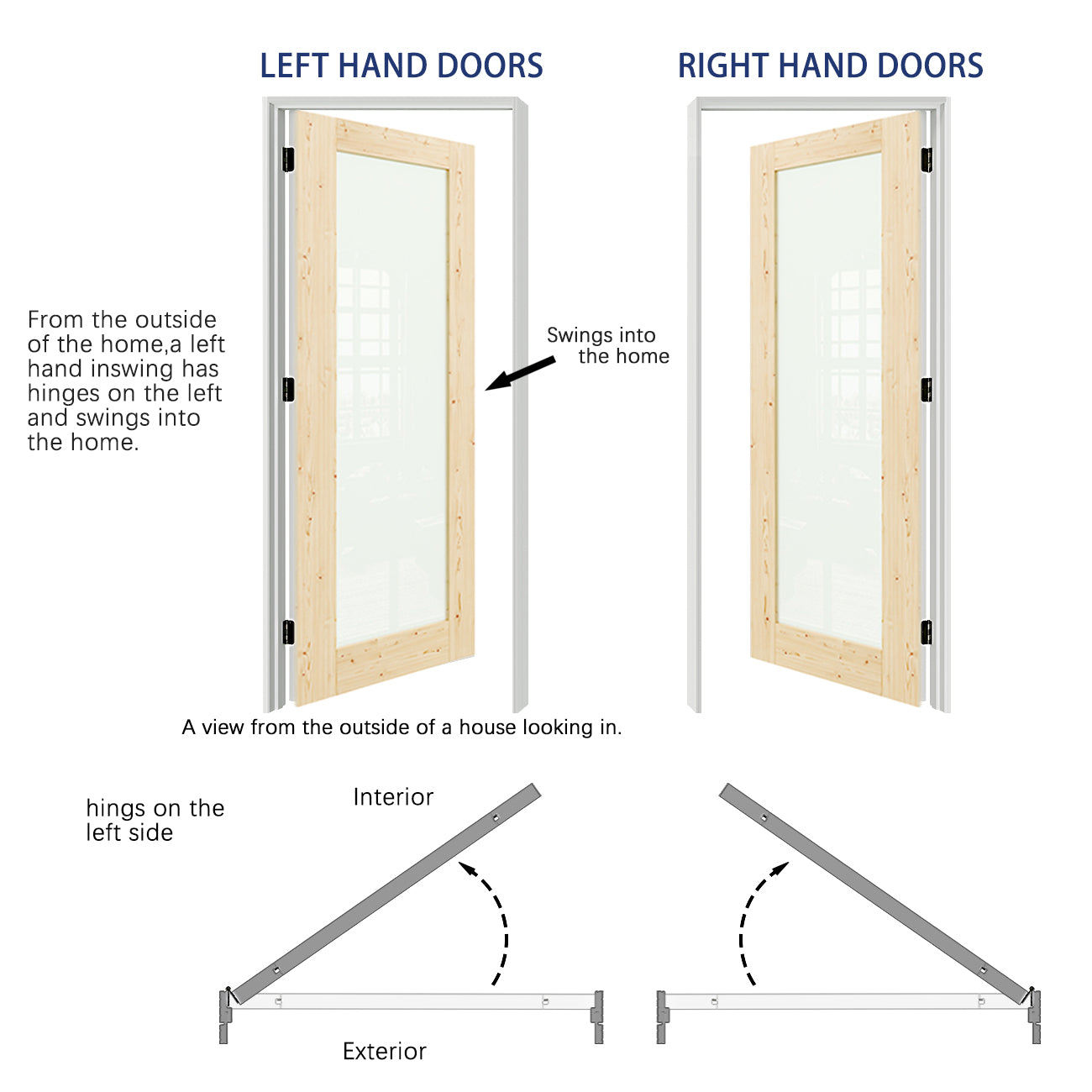 LEFT HAND DOORS

RIGHT HAND DOORS

From the outside of the home,a left hand inswing has hinges on the left and swings into the home.

Swings into the home

A view from the outside of a house looking in.

hings on the left side

Interior

Exterior