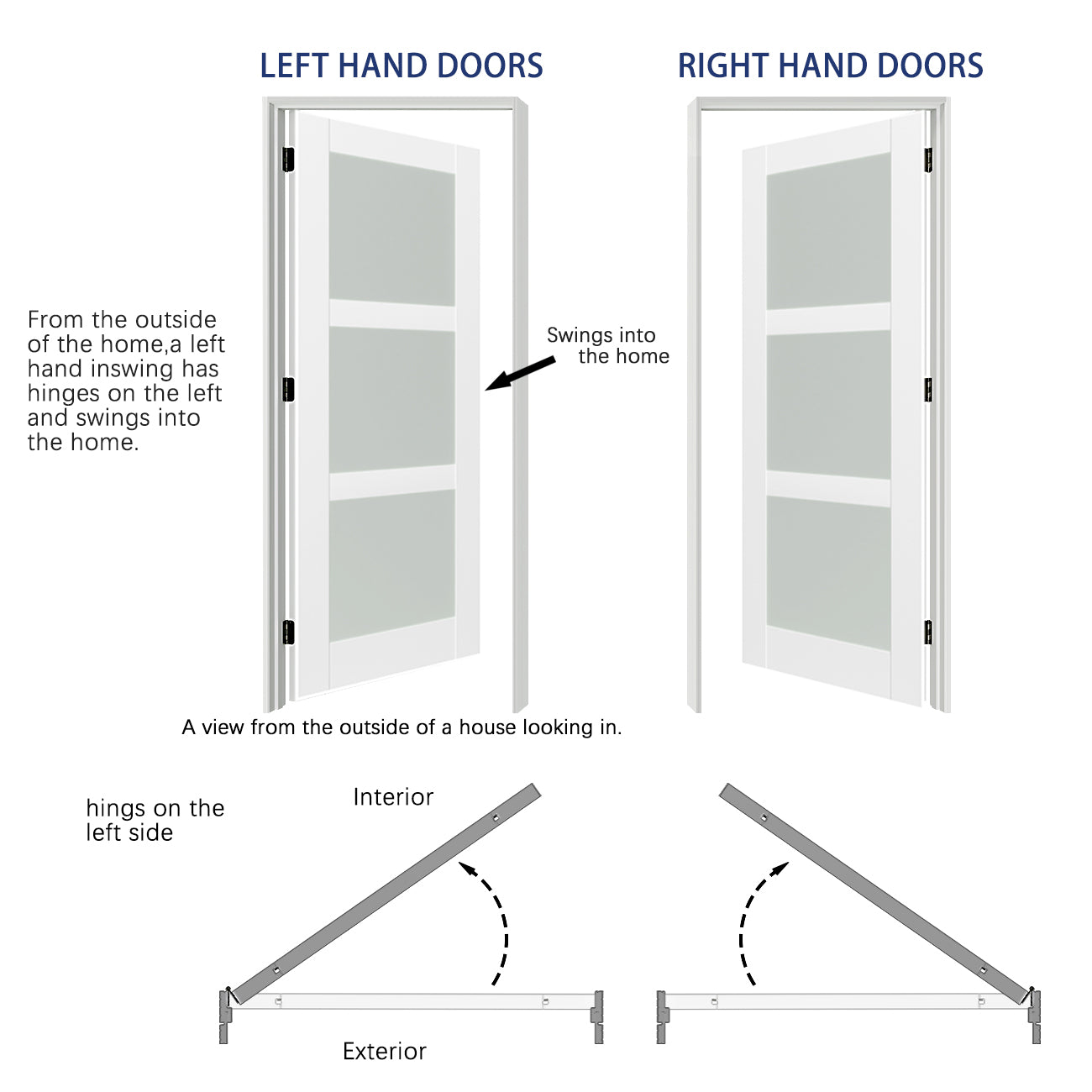 LEFT HAND DOORS

RIGHT HAND DOORS

From the outside of the home,a left hand inswing has hinges on the left and swings into the home.

Swings into the home

A view from the outside of a house looking in.

hings on the left side

Interior

Exterior