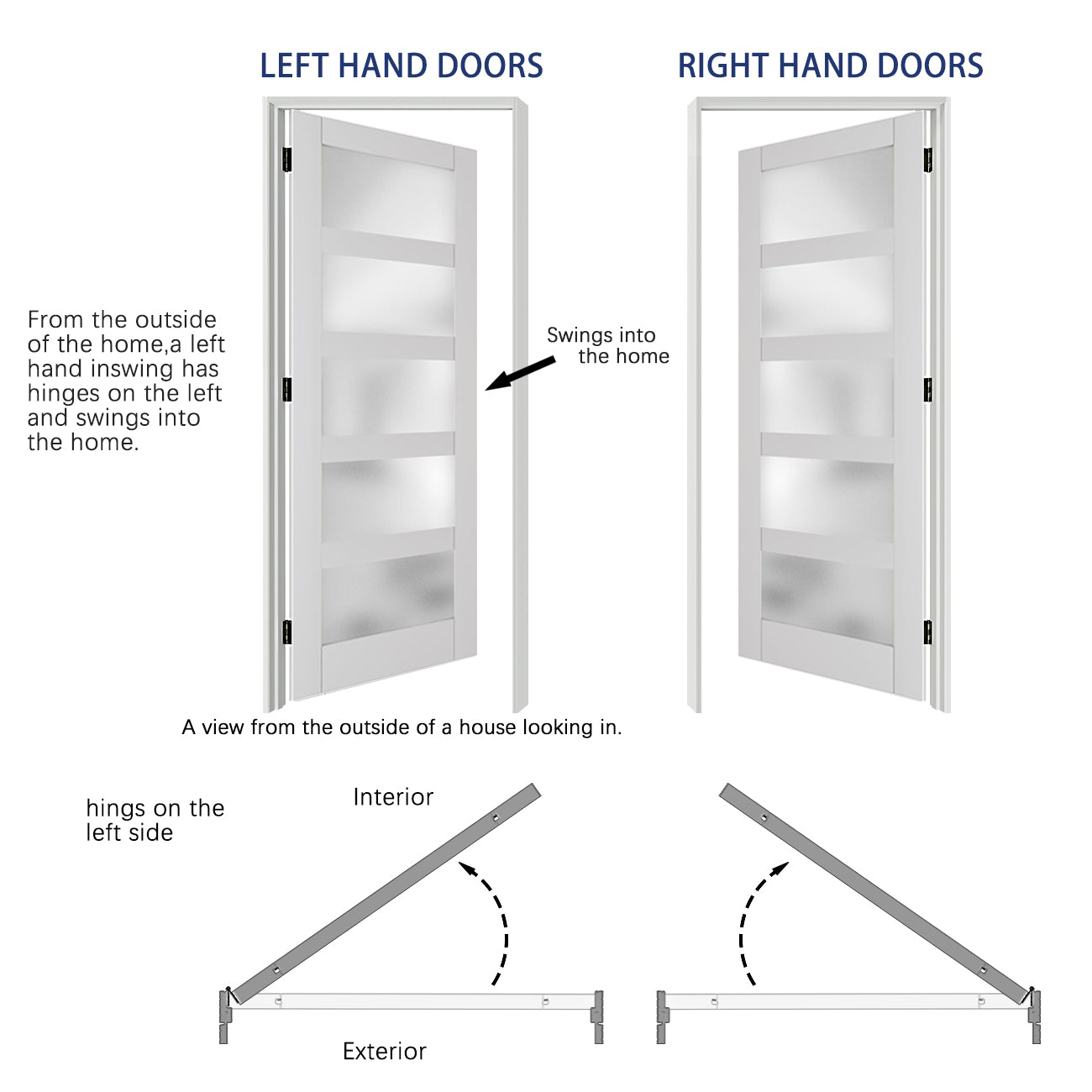 LEFT HAND DOORS

RIGHT HAND DOORS

From the outside of the home,a left hand inswing has hinges on the left and swings into the home.

Swings into the home

A view from the outside of a house looking in.

hings on the left side

Interior

Exterior