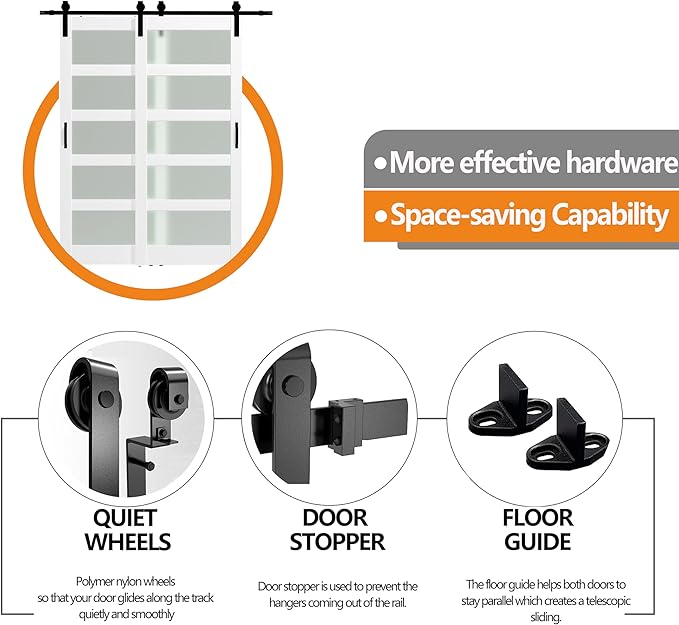 •More effective hardware
•Space-saving Capability

QUIET WHEELS

Polymer nylon wheels so that your door glides along the track quietly and smoothly

DOOR STOPPER

Door stopper is used to prevent the hangers coming out of the rail.

FLOOR GUIDE

The floor guide helps both doors to stay parallel which creates a telescopic sliding.