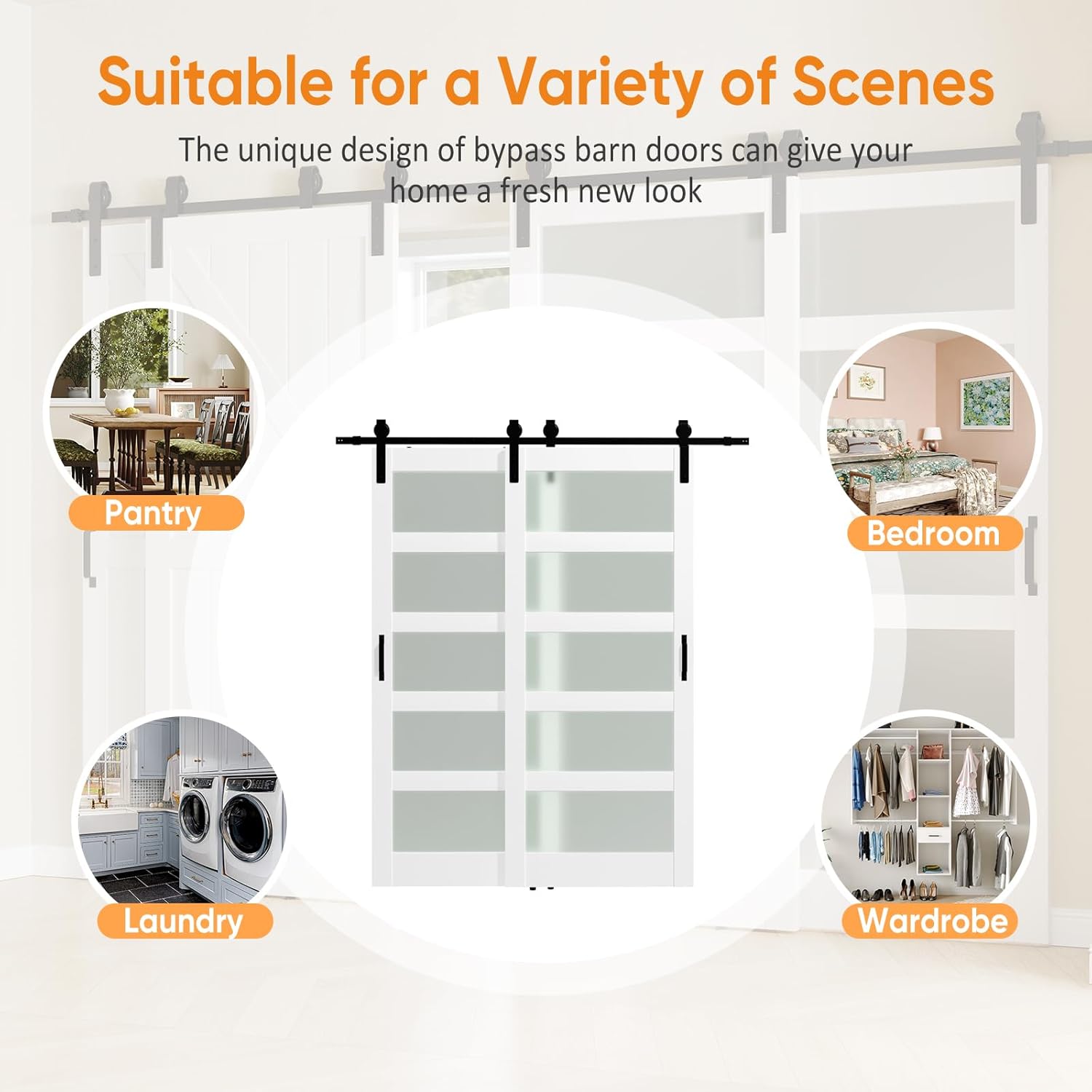 Suitable for a Variety of Scenes

The unique design of bypass barn doors can give your home a fresh new look

Pantry

Bedroom

Laundry

Wardrobe