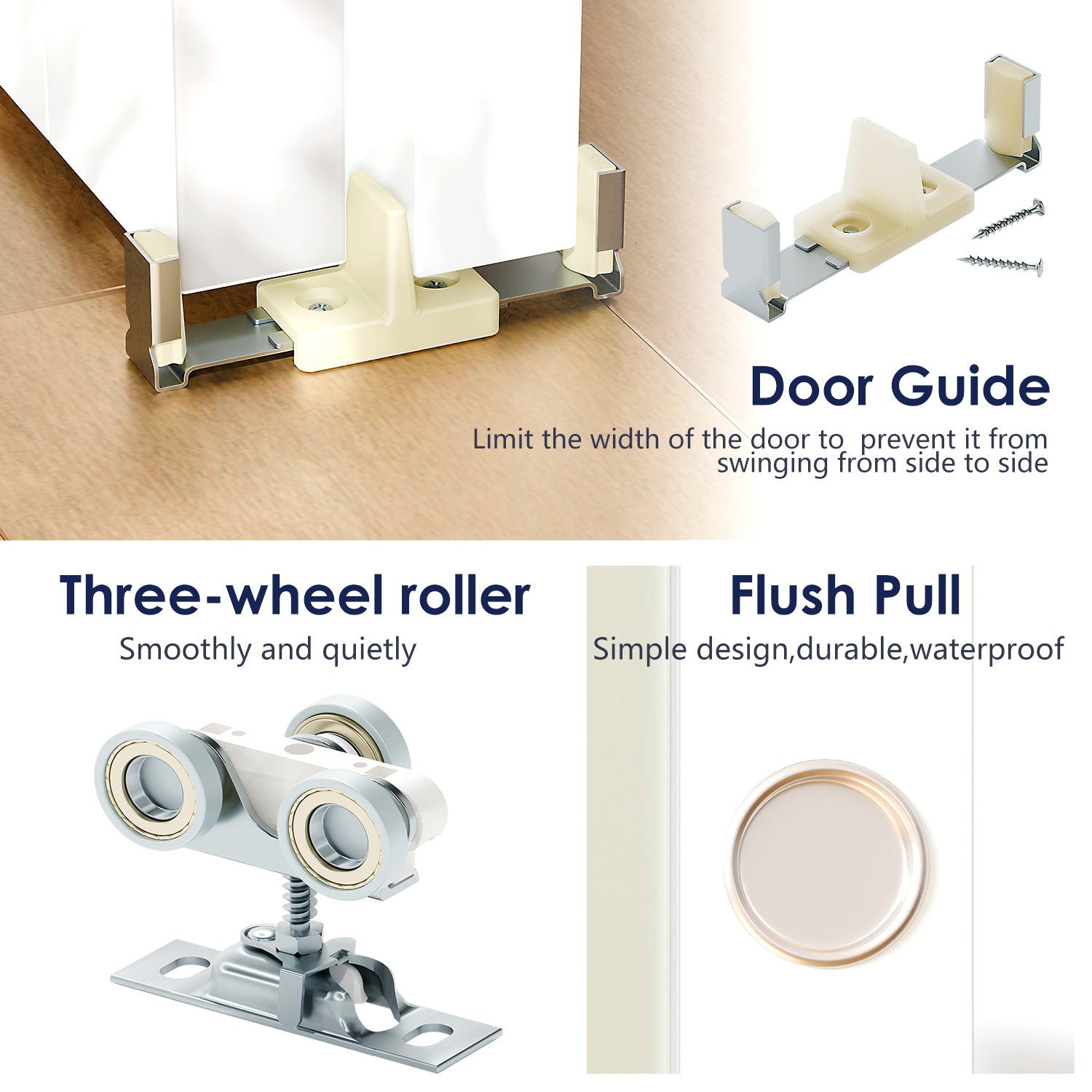 Door Guide

Limit the width of the door to  prevent it from swinging from side to side

Three-wheel roller

Smoothly and quietly

Flush Pull

Simple design,durable,waterproof