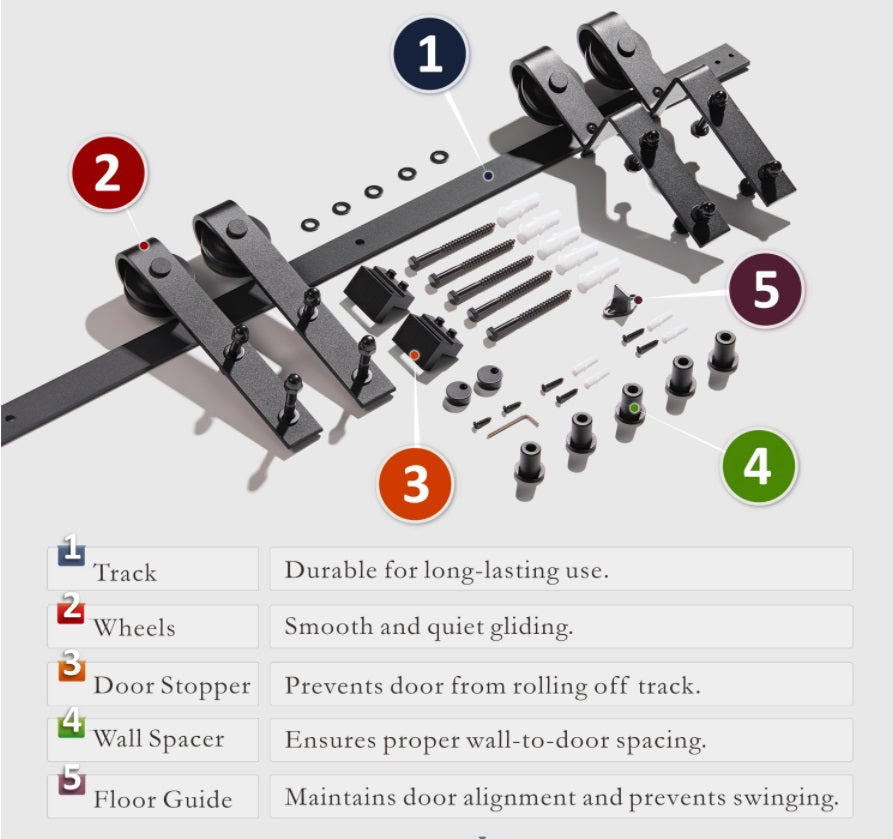 1
2
5
3
4

| | |
|---|---|
| 1 Track | Durable for long-lasting use. |
| 2 Wheels | Smooth and quiet gliding. |
| 3 Door Stopper | Prevents door from rolling off track. |
| 4 Wall Spacer | Ensures proper wall-to-door spacing. |
| 5 Floor Guide | Maintains door alignment and prevents swinging. |