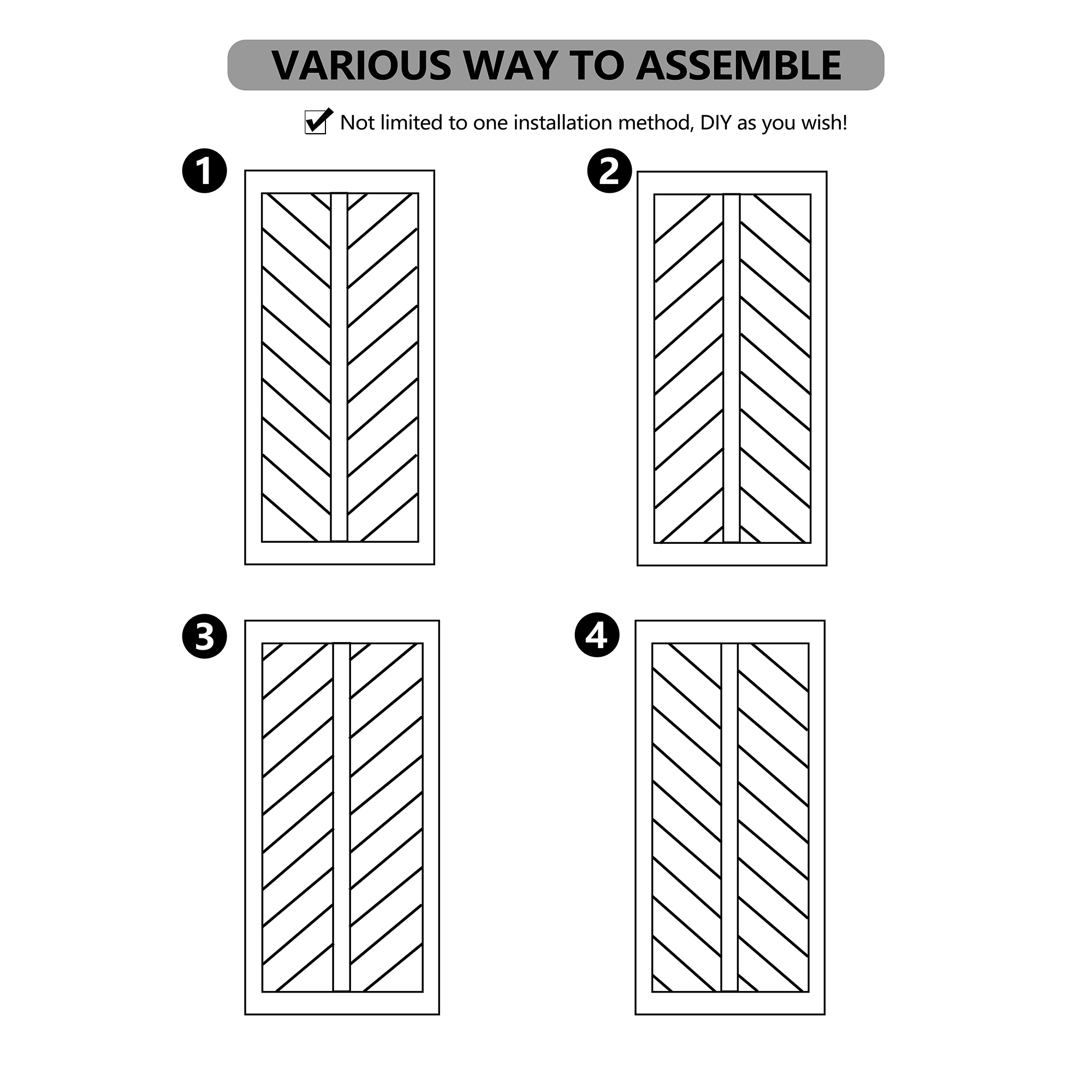 VARIOUS WAY TO ASSEMBLE

Not limited to one installation method, DIY as you wish!

1

2

3

4