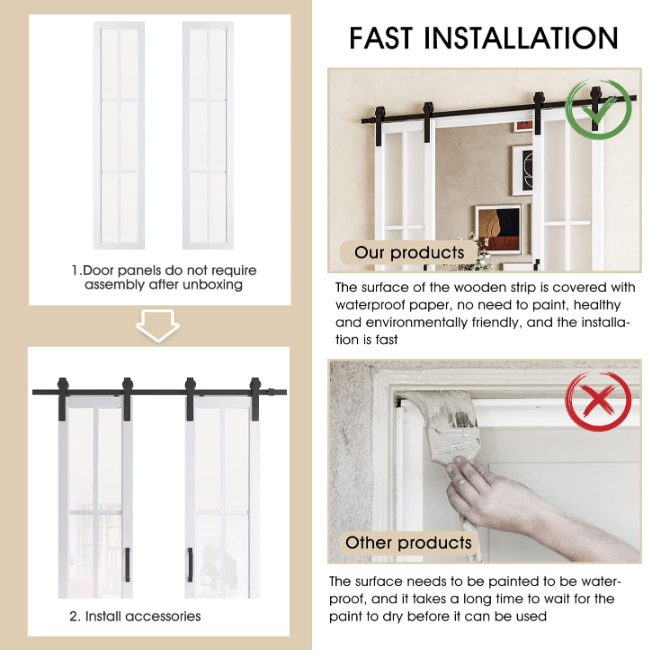 1.Door panels do not require assembly after unboxing

2. Install accessories

FAST INSTALLATION

Our products

The surface of the wooden strip is covered with waterproof paper, no need to paint, healthy and environmentally friendly, and the installation is fast

Other products

The surface needs to be painted to be waterproof, and it takes a long time to wait for the paint to dry before it can be used