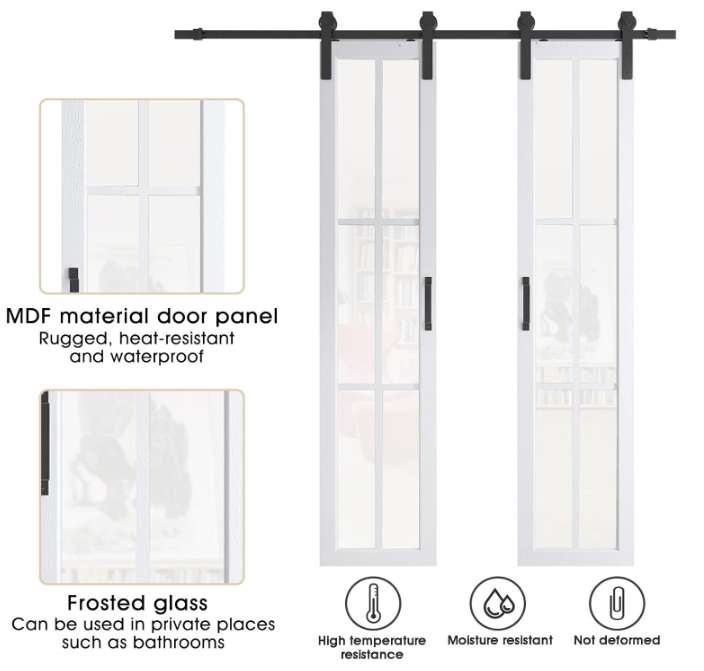 MDF material door panel
Rugged, heat-resistant and waterproof

Frosted glass
Can be used in private places such as bathrooms

High temperature resistance

Moisture resistant

Not deformed