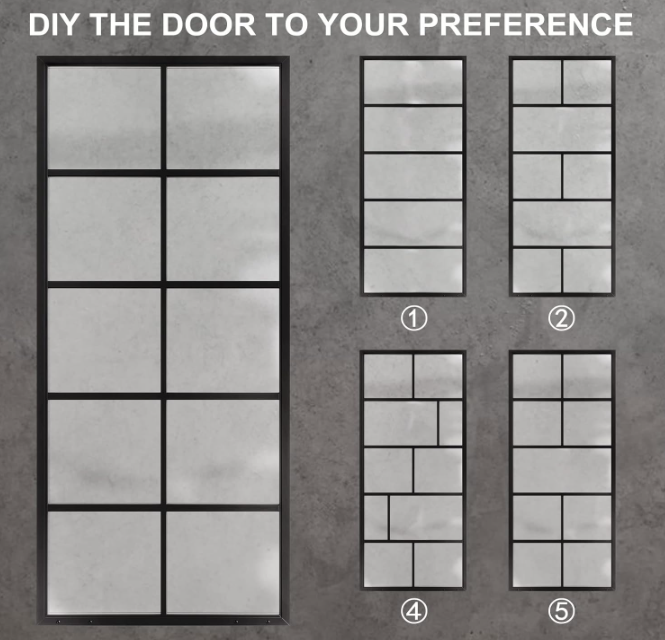 DIY THE DOOR TO YOUR PREFERENCE

①

②

④

⑤