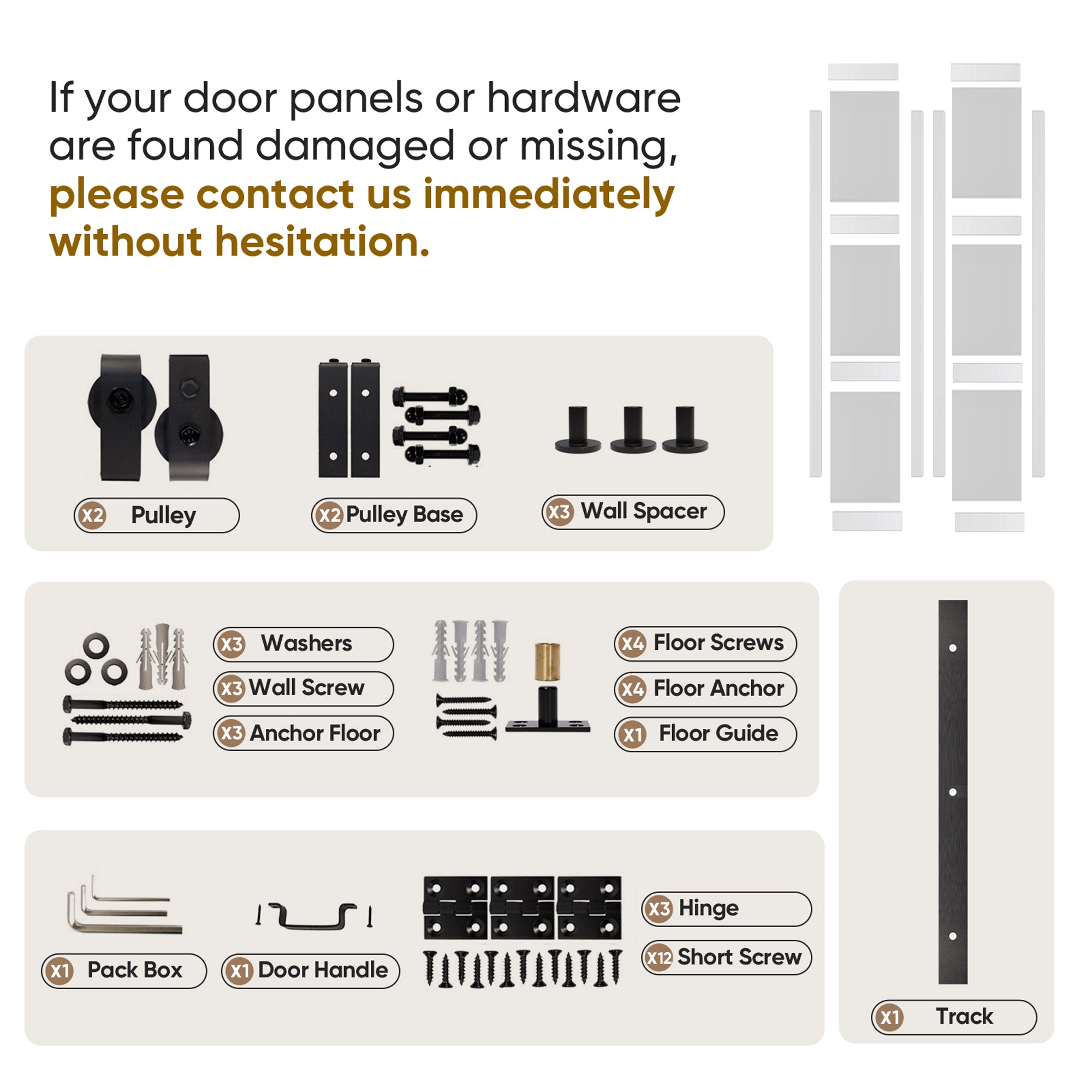 If your door panels or hardware are found damaged or missing, please contact us immediately without hesitation.

X2 Pulley

X2 Pulley Base

X3 Wall Spacer

X3 Washers

X3 Wall Screw

X3 Anchor Floor

X4 Floor Screws

X4 Floor Anchor

X1 Floor Guide

X1 Pack Box

X1 Door Handle

X3 Hinge

X12 Short Screw

X1 Track