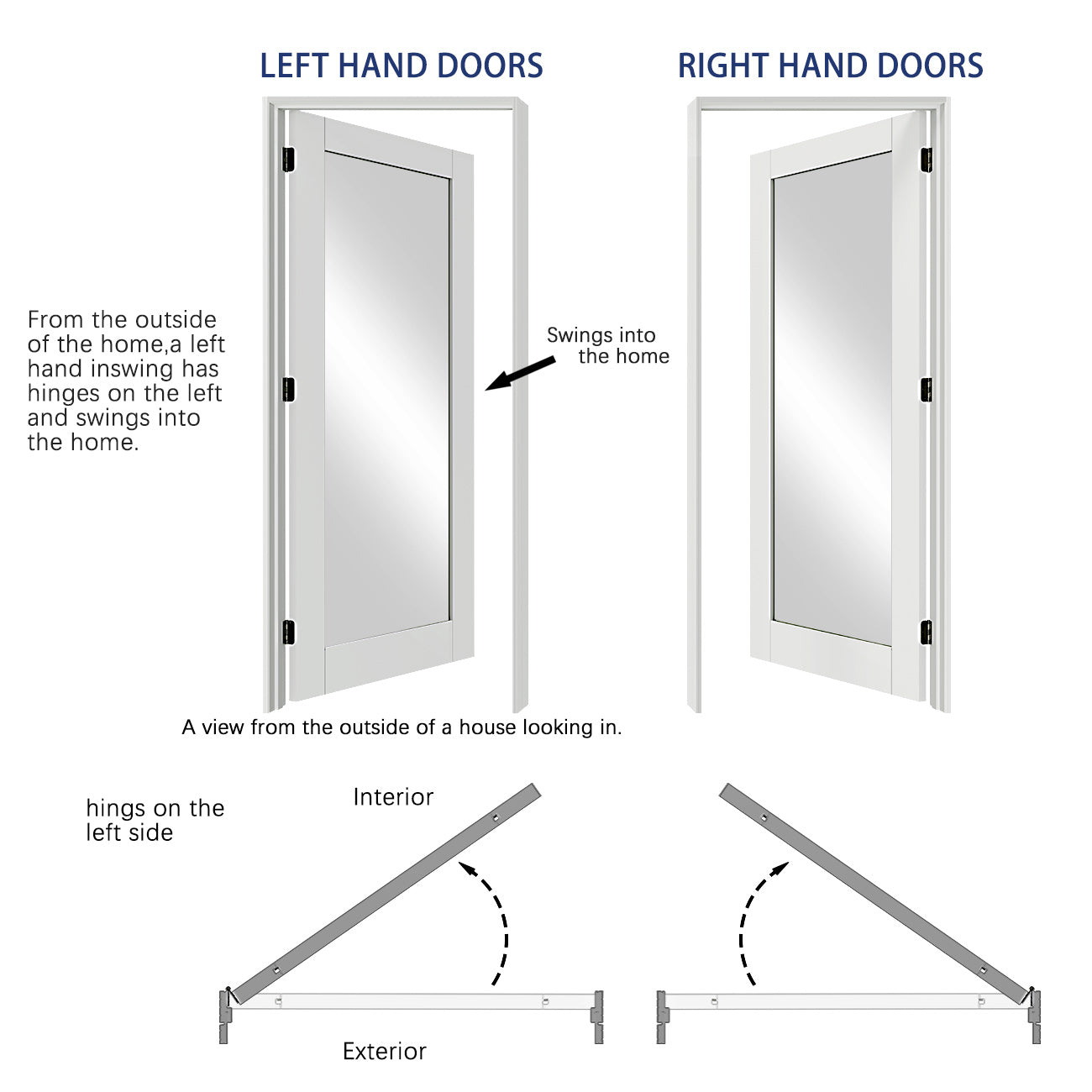 LEFT HAND DOORS

RIGHT HAND DOORS

From the outside of the home,a left hand inswing has hinges on the left and swings into the home.

Swings into the home

A view from the outside of a house looking in.

hings on the left side

Interior

Exterior