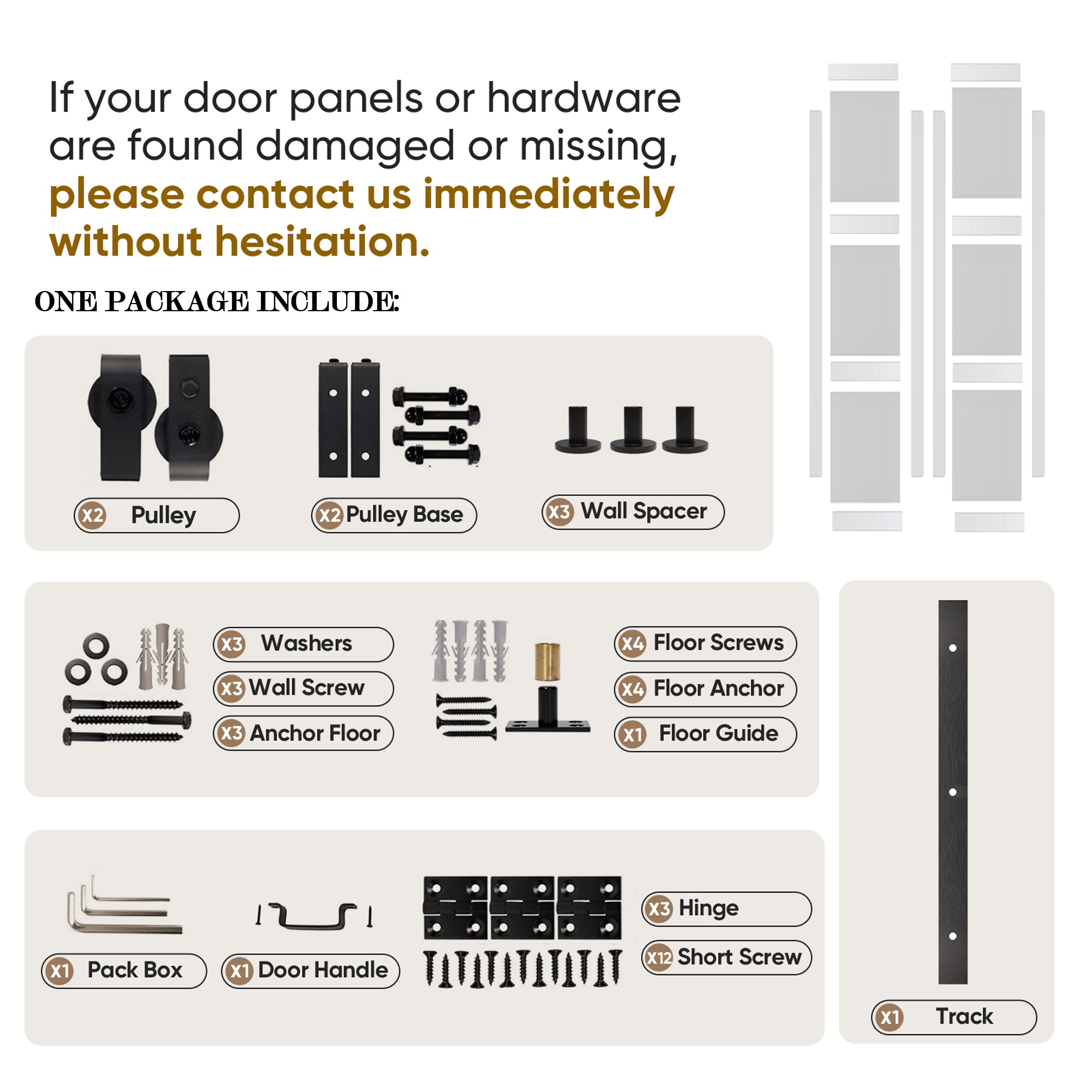 If your door panels or hardware are found damaged or missing, please contact us immediately without hesitation.

ONE PACKAGE INCLUDE:

X2 Pulley

X2 Pulley Base

X3 Wall Spacer

X3 Washers

X3 Wall Screw

X3 Anchor Floor

X4 Floor Screws

X4 Floor Anchor

X1 Floor Guide

X1 Pack Box

X1 Door Handle

X3 Hinge

X12 Short Screw

X1 Track