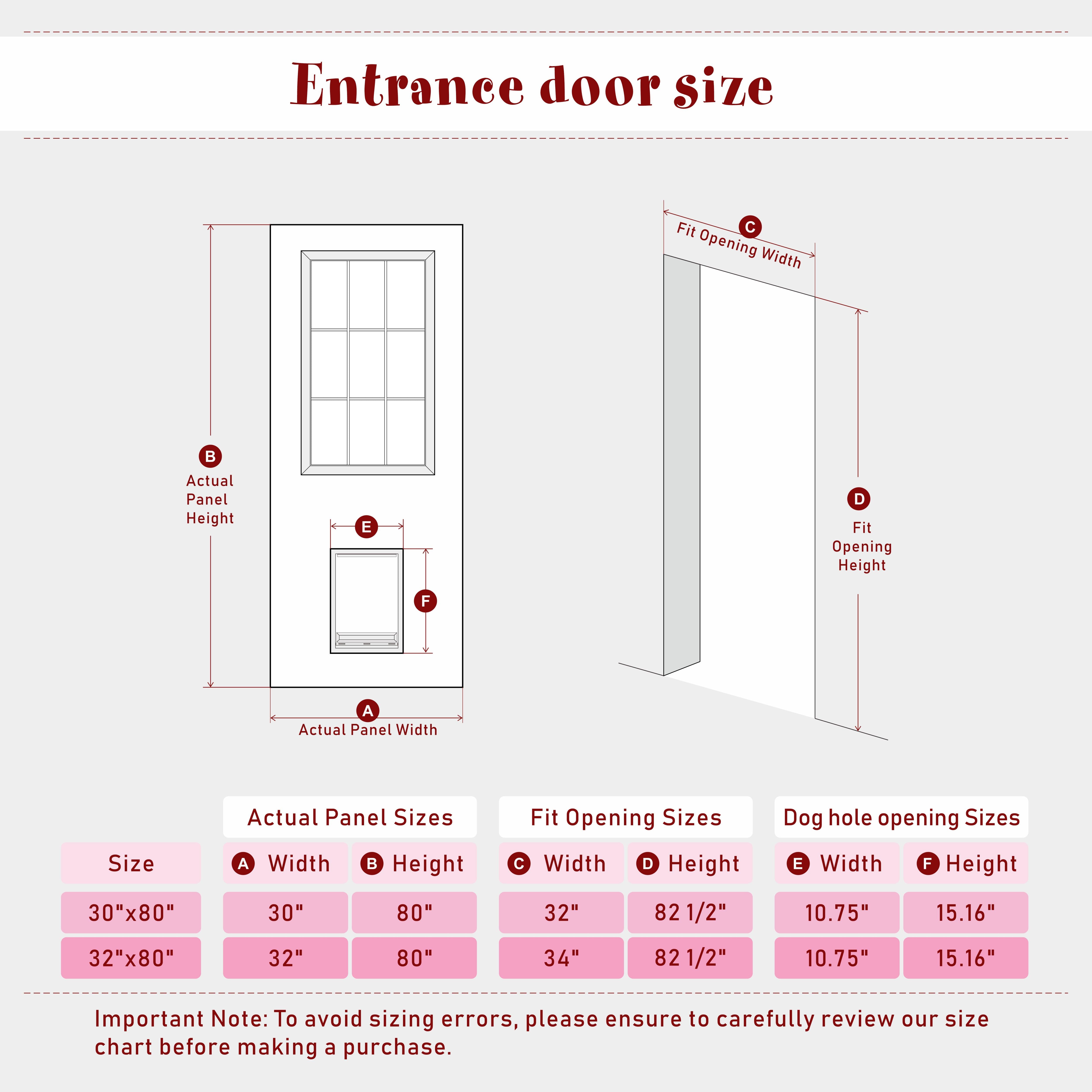 Entrance door size

B
Actual Panel Height

E

F

A
Actual Panel Width

C
Fit Opening Width

D
Fit Opening Height

| | Actual Panel Sizes | | Fit Opening Sizes | | Dog hole opening Sizes | |
|---|---|---|---|---|---|---|
| Size | A Width | B Height | C Width | D Height | E Width | F Height |
| 30"x80" | 30" | 80" | 32" | 82 1/2" | 10.75" | 15.16" |
| 32"x80" | 32" | 80" | 34" | 82 1/2" | 10.75" | 15.16" |

Important Note: To avoid sizing errors, please ensure to carefully review our size chart before making a purchase.