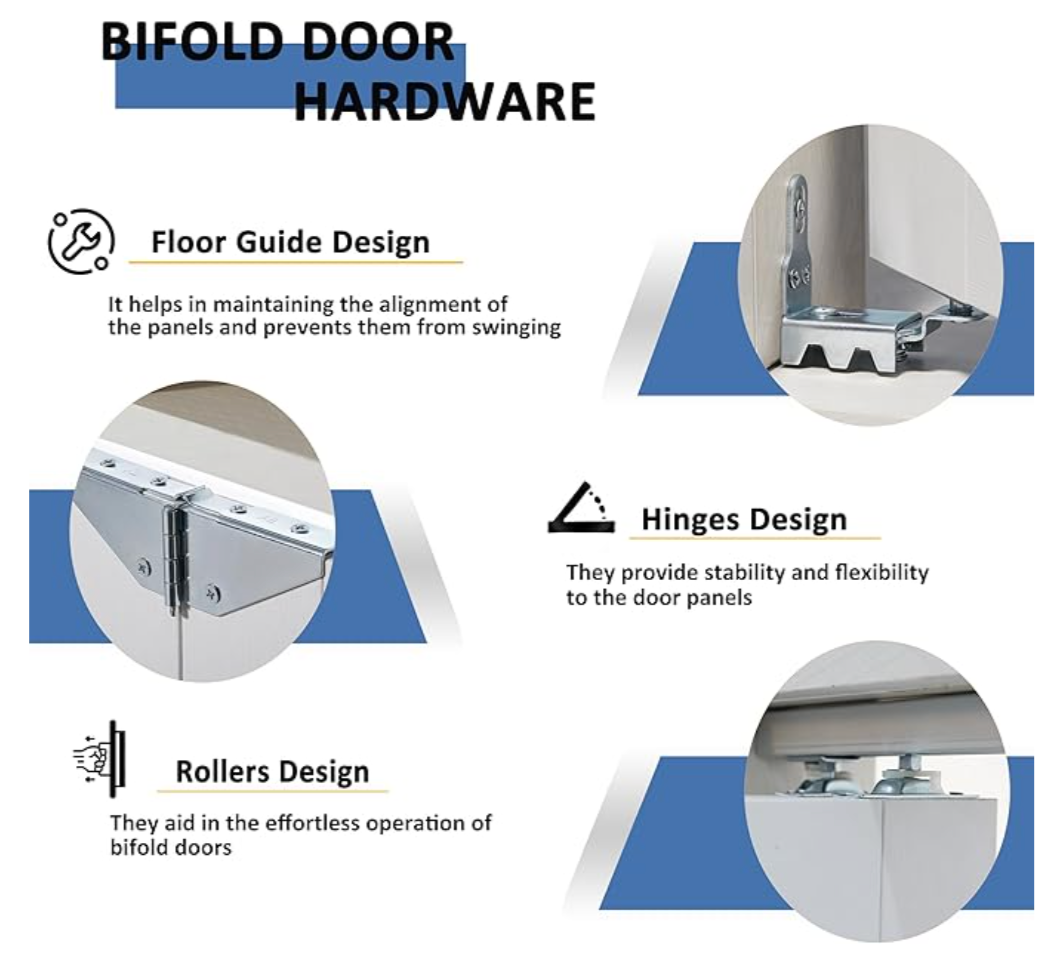 BIFOLD DOOR HARDWARE

Floor Guide Design

It helps in maintaining the alignment of the panels and prevents them from swinging

Hinges Design

They provide stability and flexibility to the door panels

Rollers Design

They aid in the effortless operation of bifold doors