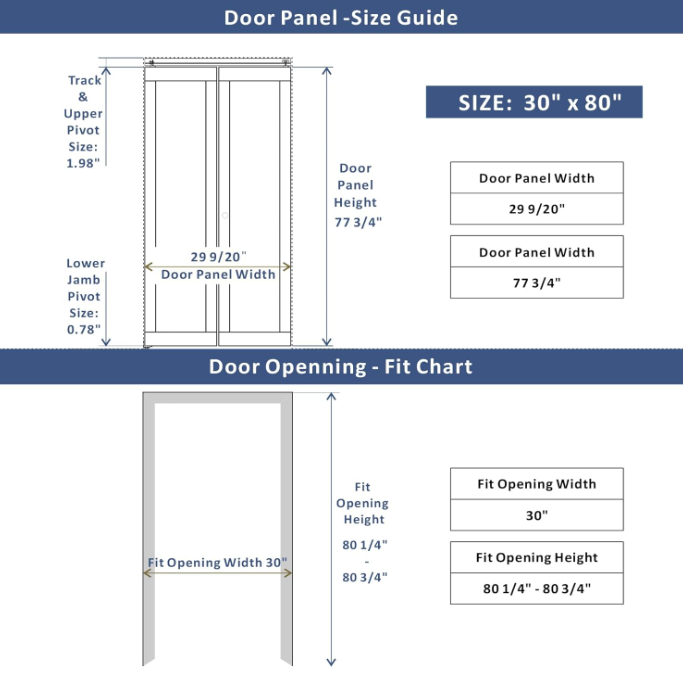 Door Panel -Size Guide

Track & Upper Pivot Size: 1.98"

Lower Jamb Pivot Size: 0.78"

29 9/20"
Door Panel Width

Door Panel Height 77 3/4"

SIZE: 30" x 80"

| Door Panel Width |
|---|
| 29 9/20" |

| Door Panel Width |
|---|
| 77 3/4" |

Door Openning - Fit Chart

Fit Opening Width 30"

Fit Opening Height
80 1/4"
-
80 3/4"

| Fit Opening Width |
|---|
| 30" |

| Fit Opening Height |
|---|
| 80 1/4" - 80 3/4" |