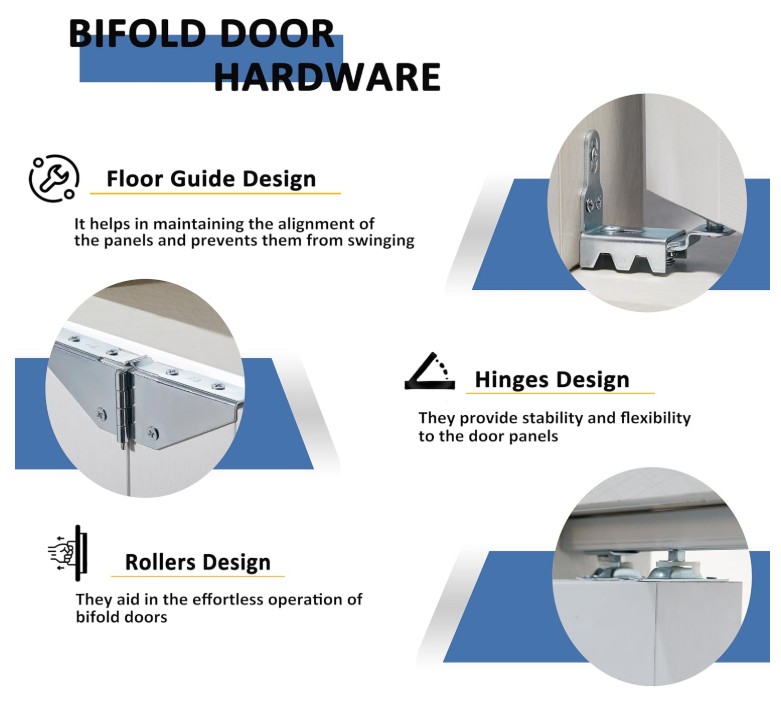 BIFOLD DOOR HARDWARE

Floor Guide Design

It helps in maintaining the alignment of the panels and prevents them from swinging

Hinges Design

They provide stability and flexibility to the door panels

Rollers Design

They aid in the effortless operation of bifold doors