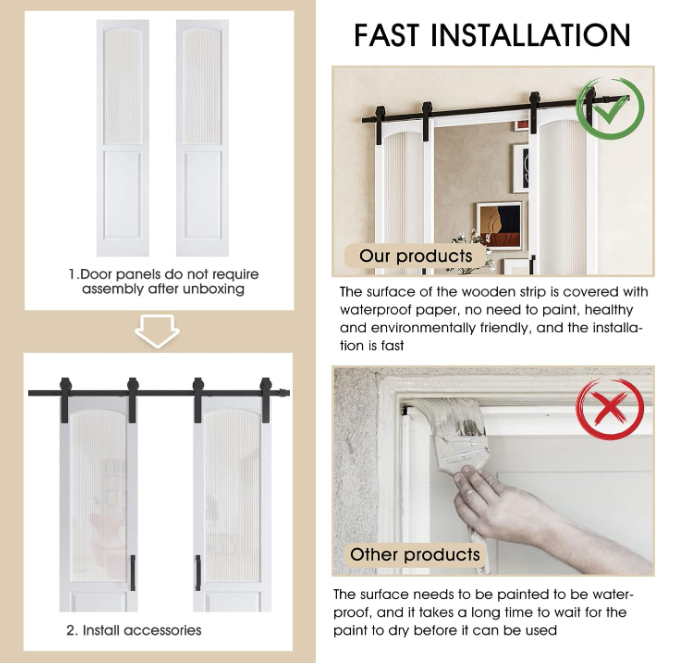 1.Door panels do not require assembly after unboxing

2. Install accessories

FAST INSTALLATION

Our products

The surface of the wooden strip is covered with waterproof paper, no need to paint, healthy and environmentally friendly, and the installation is fast

Other products

The surface needs to be painted to be waterproof, and it takes a long time to wait for the paint to dry before it can be used