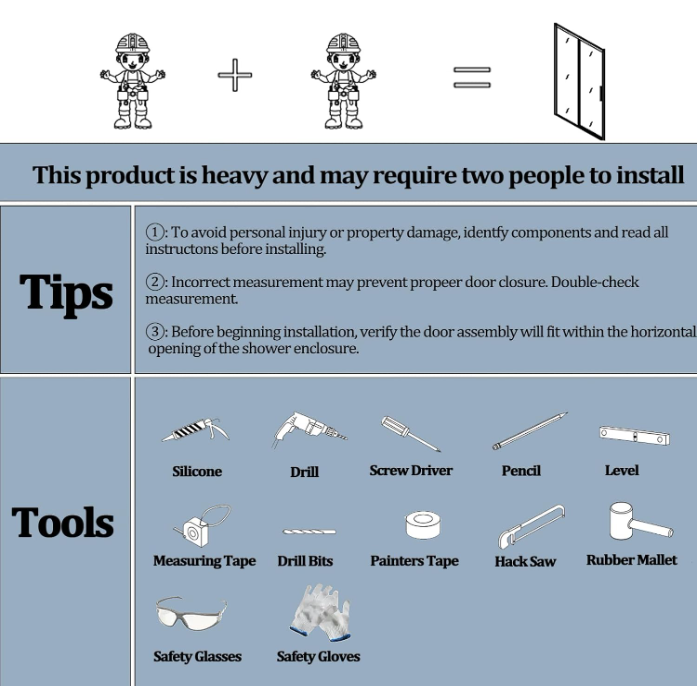 This product is heavy and may require two people to install

Tips

①: To avoid personal injury or property damage, identfy components and read all instructons before installing.

②: Incorrect measurement may prevent propeer door closure. Double-check measurement.

③: Before beginning installation, verify the door assembly will fit within the horizontal opening of the shower enclosure.

Tools

Silicone

Drill

Screw Driver

Pencil

Level

Measuring Tape

Drill Bits

Painters Tape

Hack Saw

Rubber Mallet

Safety Glasses

Safety Gloves