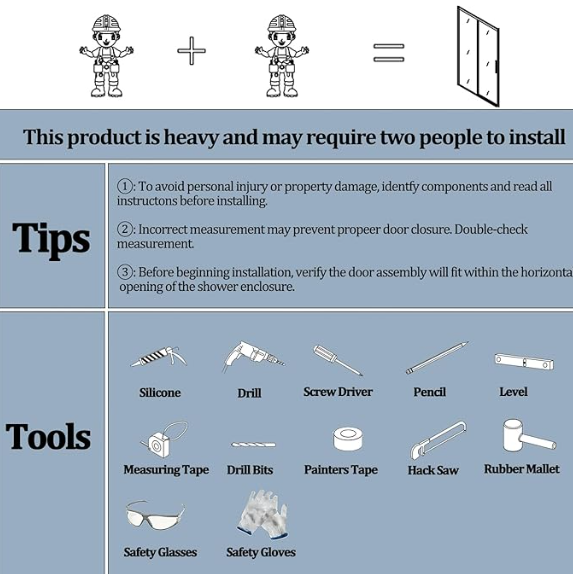 This product is heavy and may require two people to install

Tips

①: To avoid personal injury or property damage, identfy components and read all instructons before installing.

②: Incorrect measurement may prevent propeer door closure. Double-check measurement.

③: Before beginning installation, verify the door assembly will fit within the horizonta opening of the shower enclosure.

Tools

Silicone

Drill

Screw Driver

Pencil

Level

Measuring Tape

Drill Bits

Painters Tape

Hack Saw

Rubber Mallet

Safety Glasses

Safety Gloves