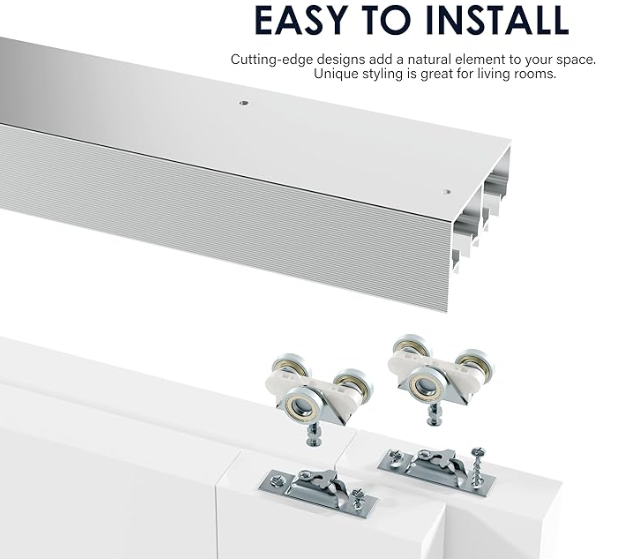 EASY TO INSTALL

Cutting-edge designs add a natural element to your space. Unique styling is great for living rooms.