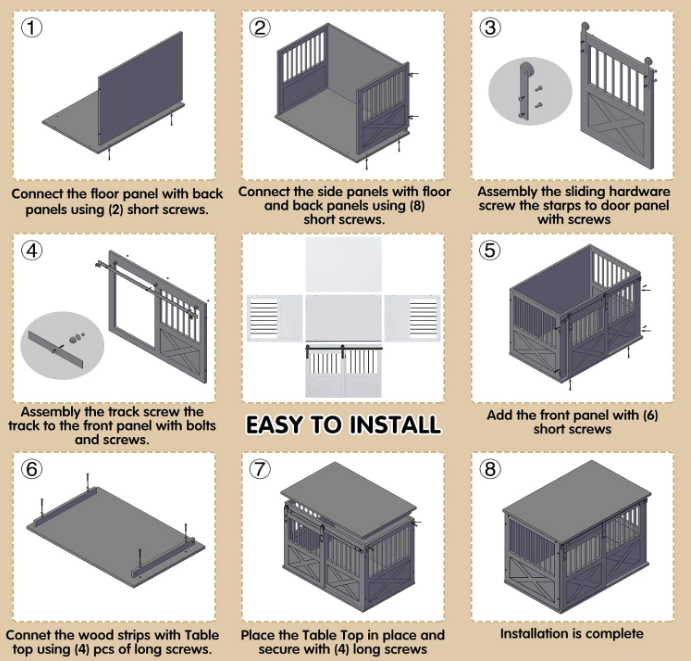 ①

Connect the floor panel with back panels using (2) short screws.

②

Connect the side panels with floor and back panels using (8) short screws.

③

Assembly the sliding hardware screw the starps to door panel with screws

④

Assembly the track screw the track to the front panel with bolts and screws.

EASY TO INSTALL

⑤

Add the front panel with (6) short screws

⑥

Connet the wood strips with Table top using (4) pcs of long screws.

⑦

Place the Table Top in place and secure with (4) long screws

⑧

Installation is complete