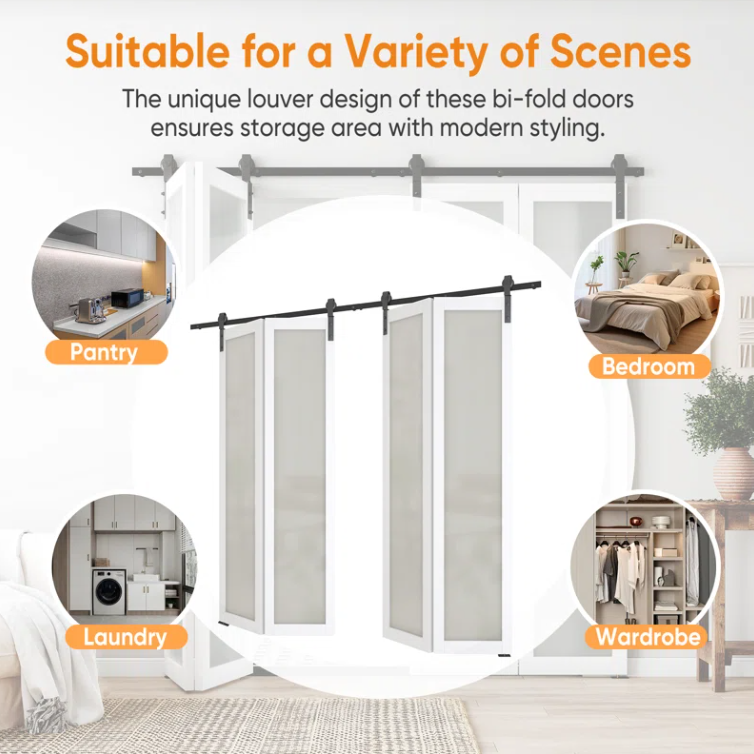 Suitable for a Variety of Scenes

The unique louver design of these bi-fold doors ensures storage area with modern styling.

Pantry

Bedroom

Laundry

Wardrobe